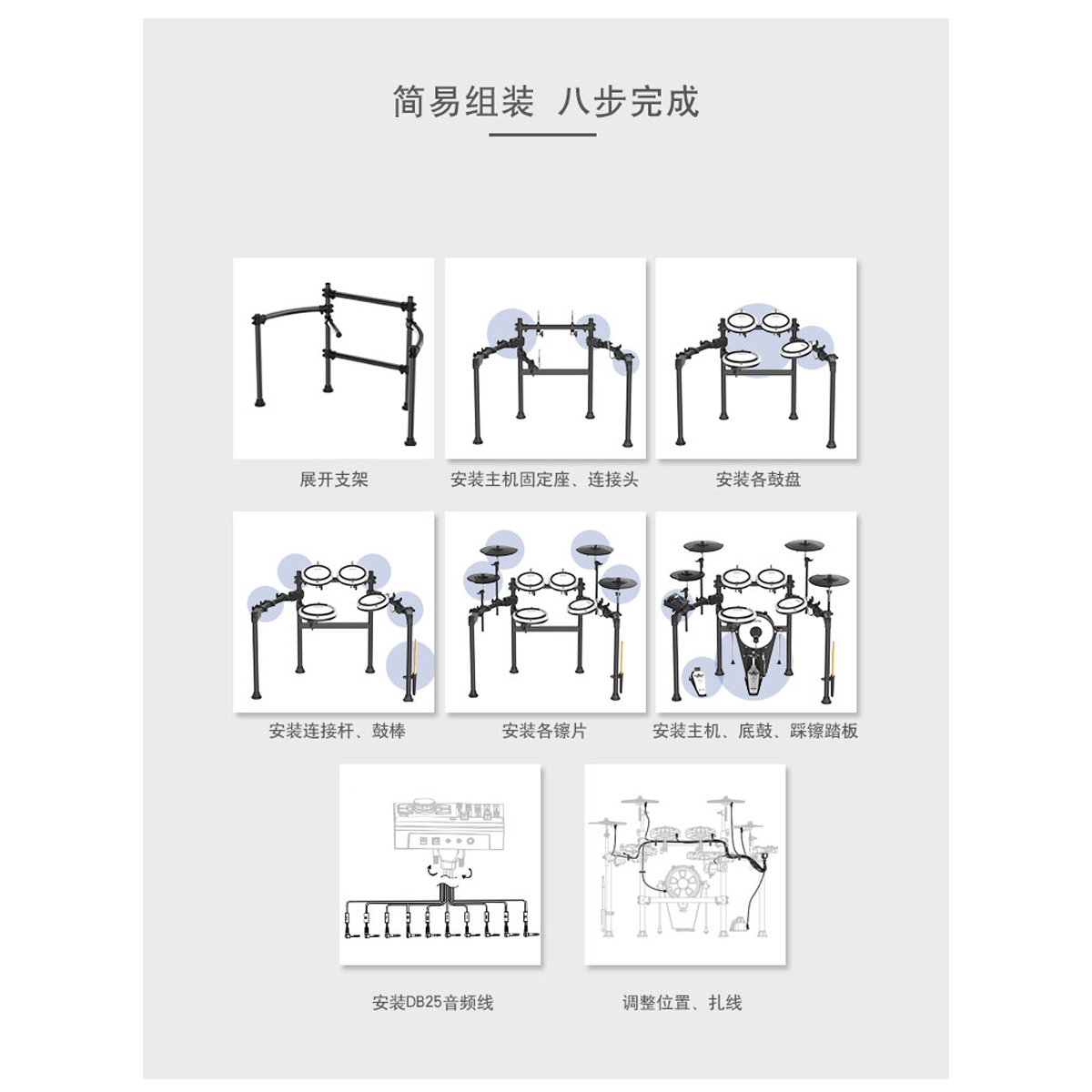 简易组装 八步完成

展开支架

安装主机固定座、连接头

安装各鼓盘

安装连接杆、鼓棒

安装各镲片

安装主机、底鼓、踩镲踏板

安装DB25音频线

调整位置、扎线