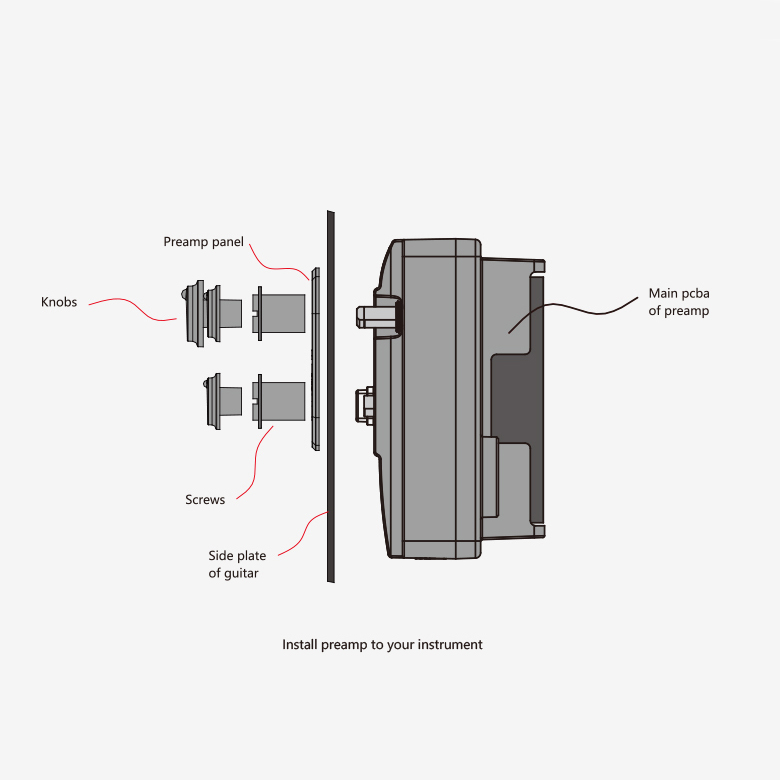 Preamp panel

Knobs

Main pcba of preamp

Screws

Side plate of guitar

Install preamp to your instrument