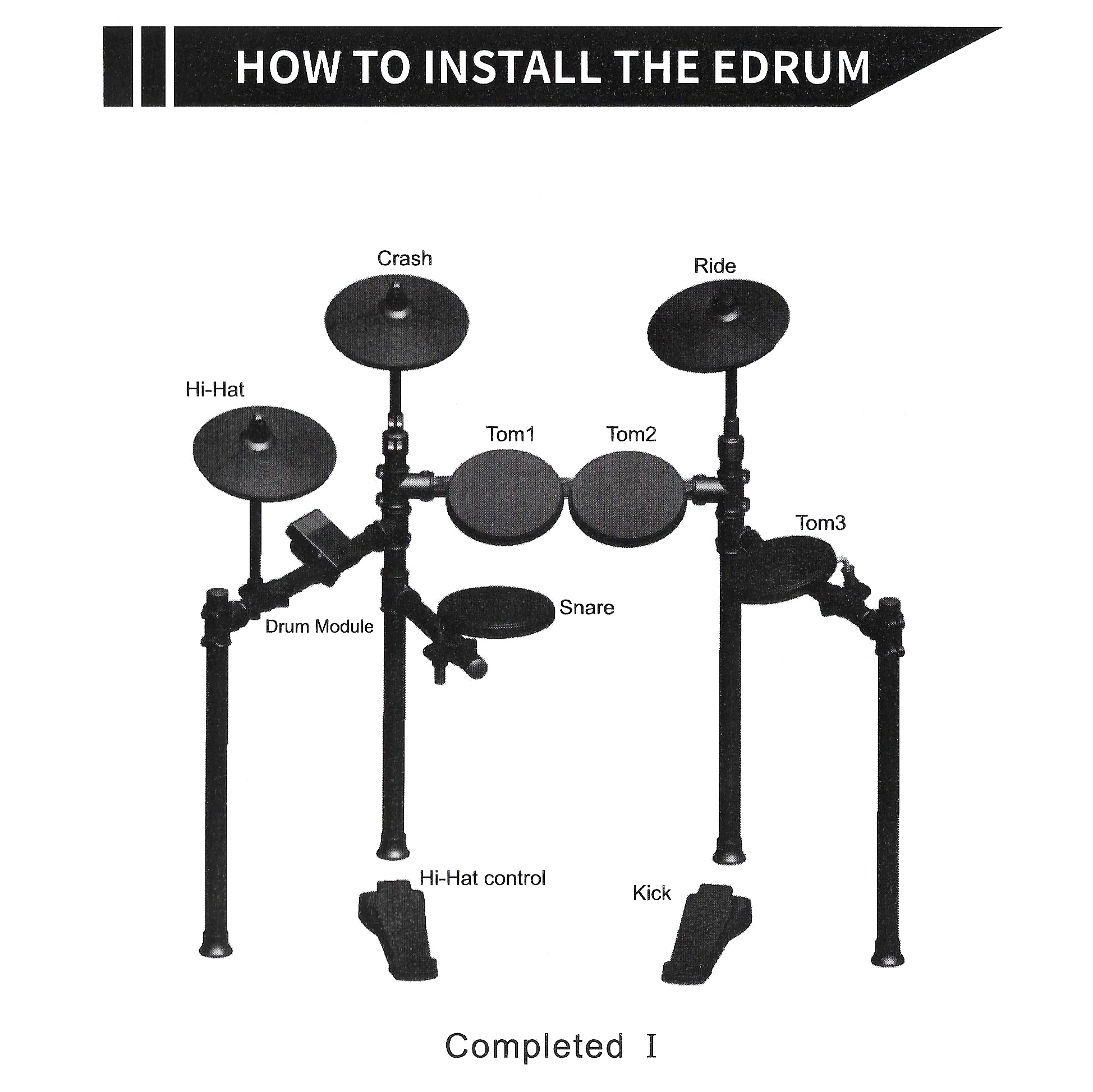 HOW TO INSTALL THE EDRUM

Crash

Ride

Hi-Hat

Tom1

Tom2

Tom3

Snare

Drum Module

Hi-Hat control

Kick

Completed Ⅰ