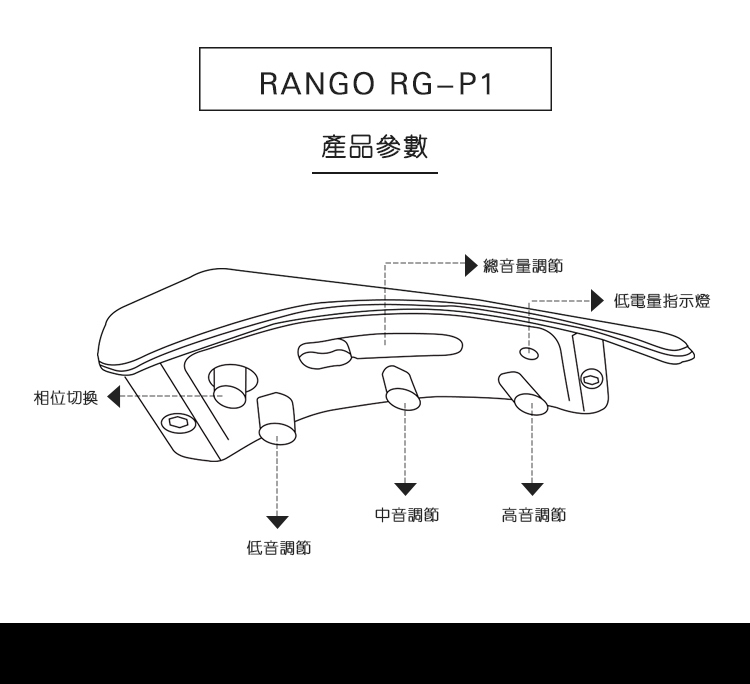 RANGO RG–P1

產品參數

總音量調節

低電量指示燈

相位切換

中音調節

高音調節

低音調節