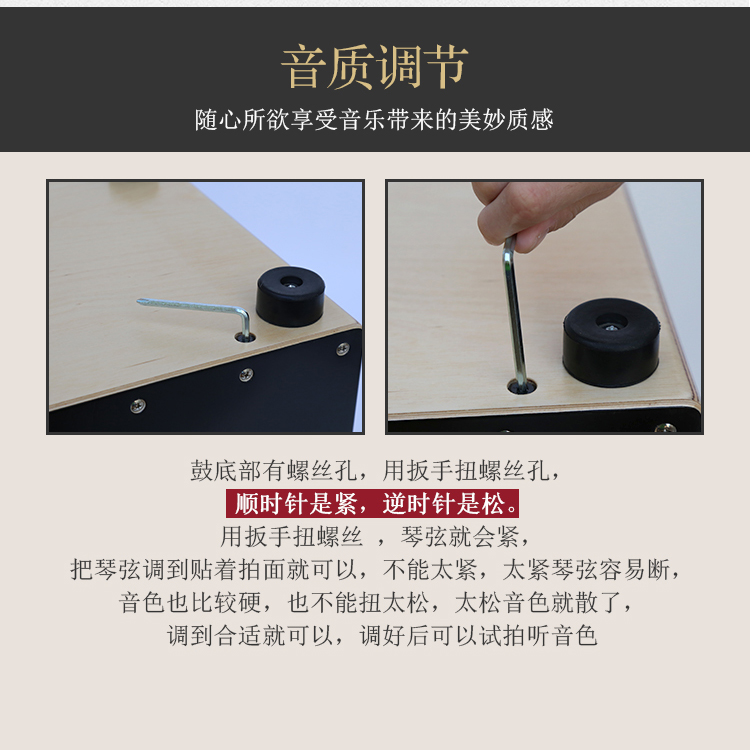 音质调节

随心所欲享受音乐带来的美妙质感

鼓底部有螺丝孔，用扳手扭螺丝孔，
顺时针是紧，逆时针是松。
用扳手扭螺丝 ，琴弦就会紧，
把琴弦调到贴着拍面就可以，不能太紧，太紧琴弦容易断，
音色也比较硬，也不能扭太松，太松音色就散了，
调到合适就可以，调好后可以试拍听音色