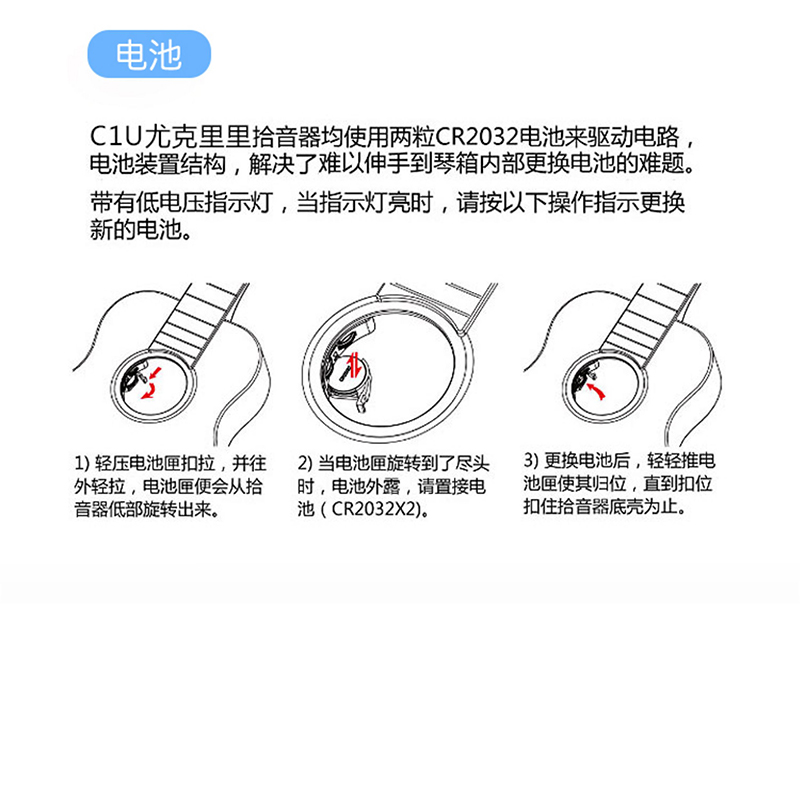 电池

C1U尤克里里拾音器均使用两粒CR2032电池来驱动电路，电池装置结构，解决了难以伸手到琴箱内部更换电池的难题。

带有低电压指示灯，当指示灯亮时，请按以下操作指示更换新的电池。

1) 轻压电池匣扣拉，并往外轻拉，电池匣便会从拾音器低部旋转出来。

2) 当电池匣旋转到了尽头时，电池外露，请置接电池（CR2032X2)。

3) 更换电池后，轻轻推电池匣使其归位，直到扣位扣住拾音器底壳为止。