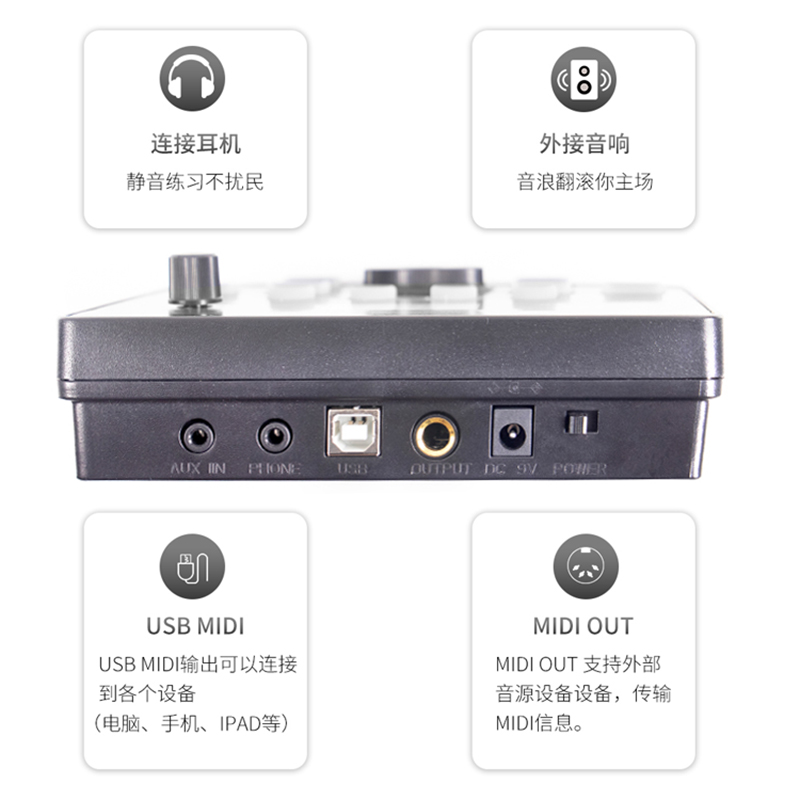 连接耳机
静音练习不扰民

外接音响
音浪翻滚你主场

AUX IN PHONE USB OUTPUT DC 9V POWER

USB MIDI
USB MIDI输出可以连接到各个设备（电脑、手机、IPAD等）

MIDI OUT
MIDI OUT 支持外部音源设备设备，传输MIDI信息。