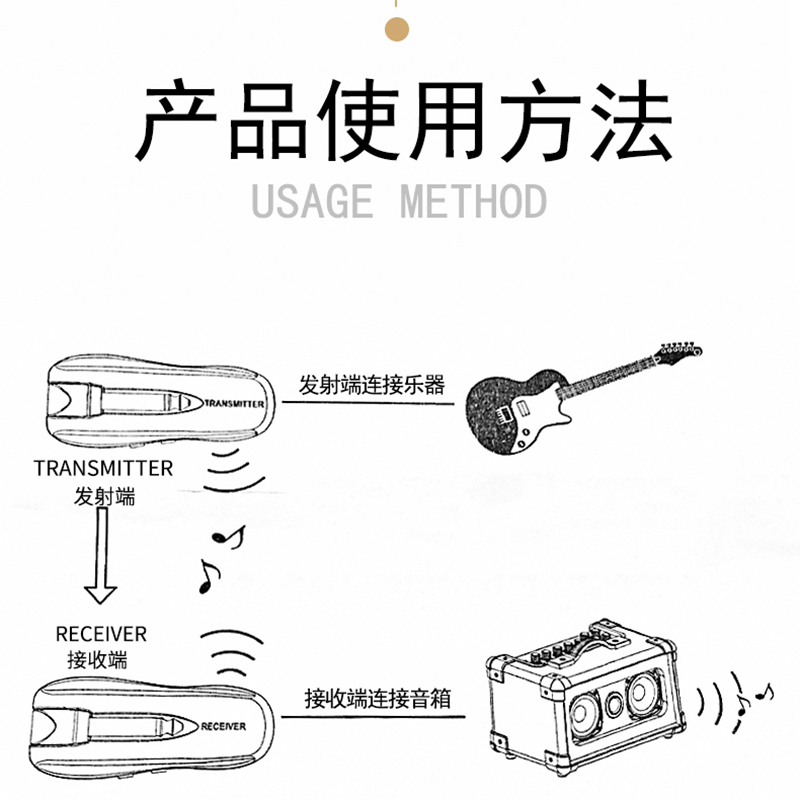 产品使用方法
USAGE METHOD

TRANSMITTER

发射端连接乐器

TRANSMITTER
发射端

RECEIVER
接收端

RECEIVER

接收端连接音箱